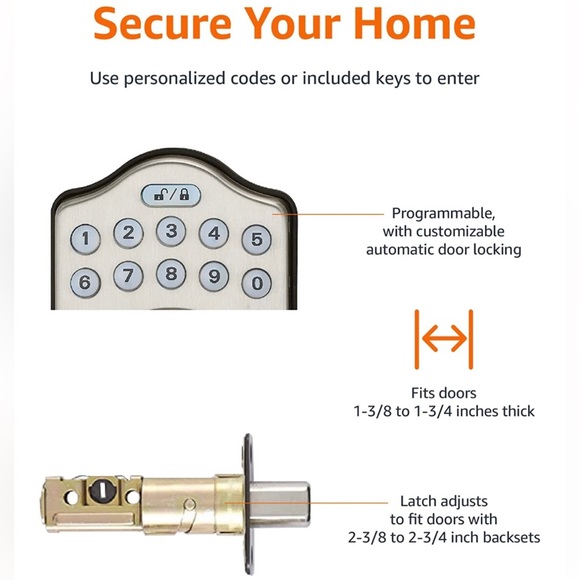 Secure Your Home

Use personalized codes or included keys to enter

1 2 3 4 5
6 7 8 9 0

Programmable, with customizable automatic door locking

Fits doors 1-3/8 to 1-3/4 inches thick

Latch adjusts to fit doors with 2-3/8 to 2-3/4 inch backsets